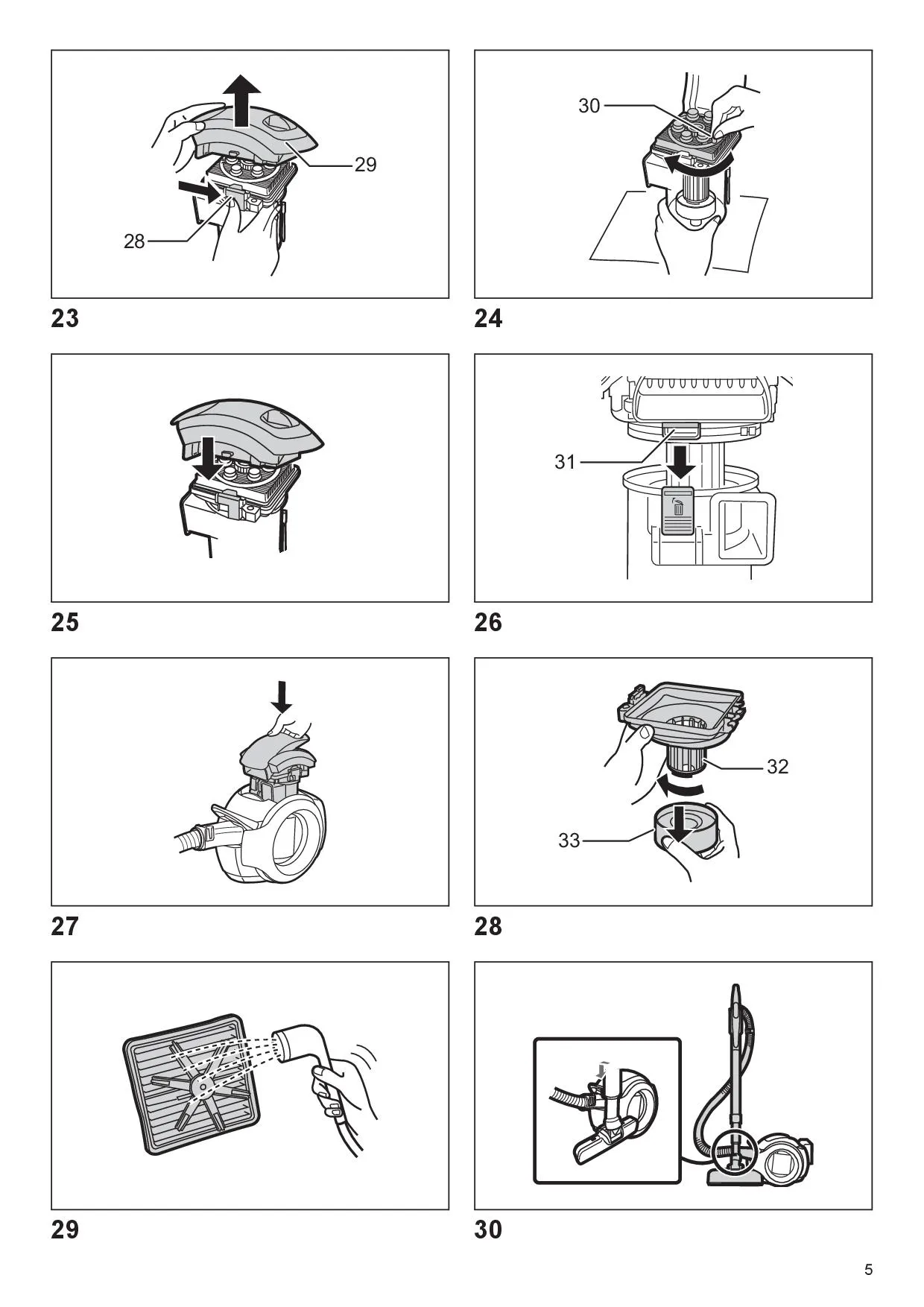 29

28

23

30

24

25

31

26

27

32

33

28

29

30

5