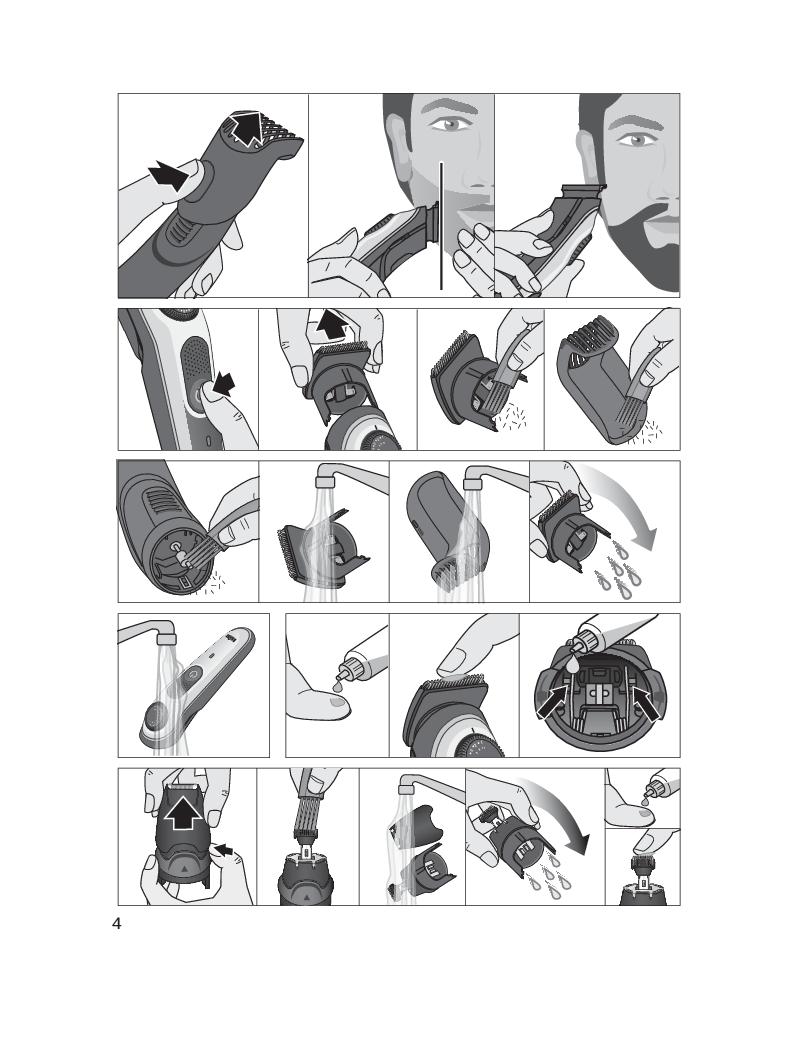 4