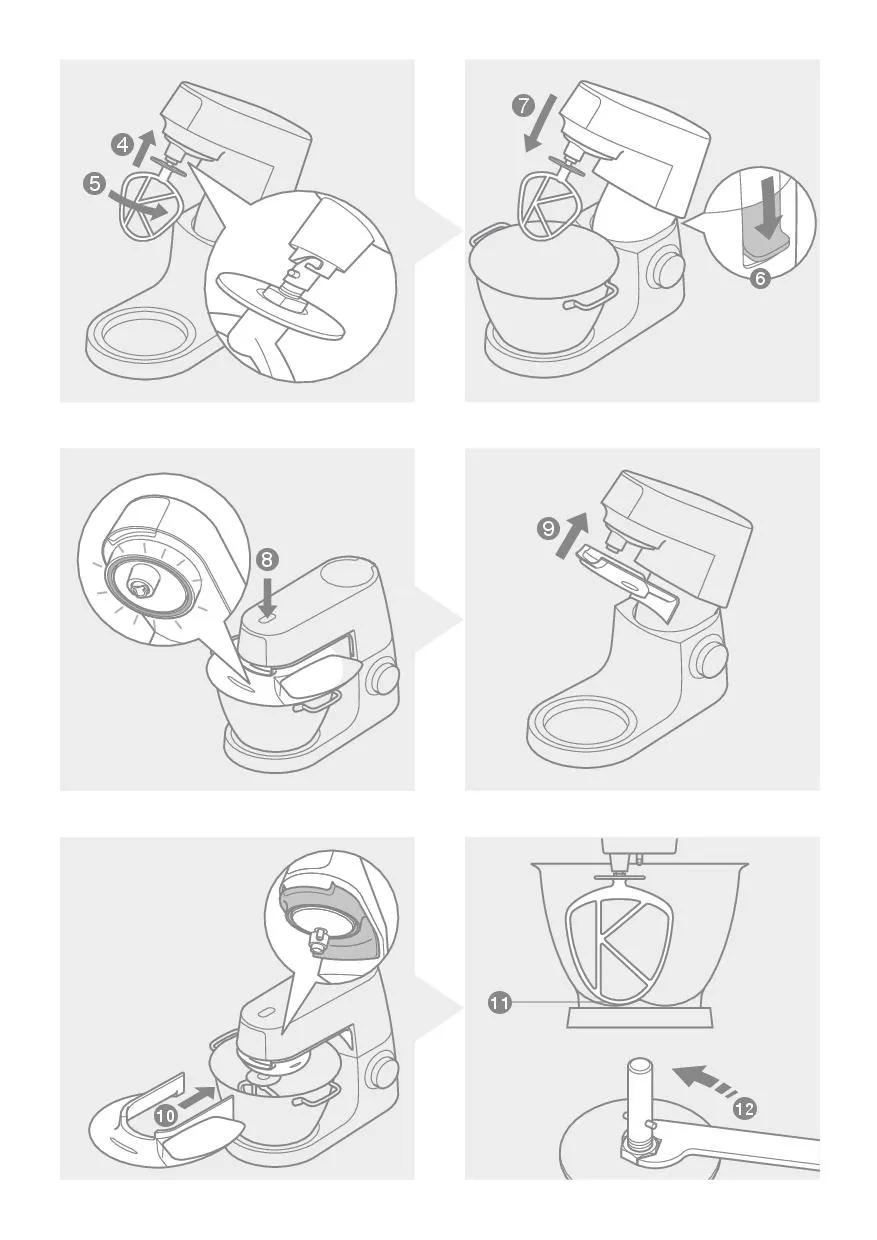 4
5
7
6
8
9
10
11
12