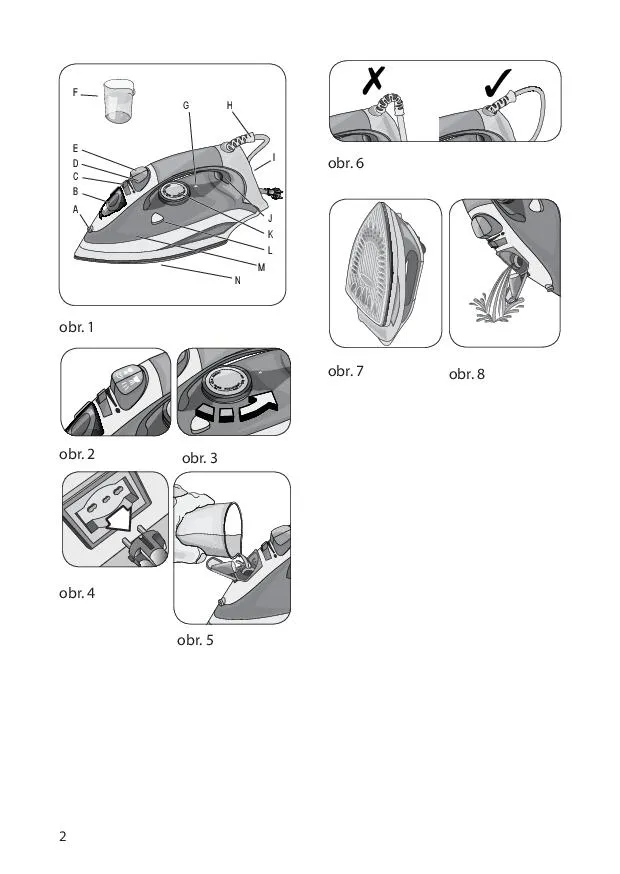 F
G
H
E
D
C
B
A
I
J
K
L
M
N

obr. 1

obr. 2

obr. 3

obr. 4

obr. 5

obr. 6

obr. 7

obr. 8

2