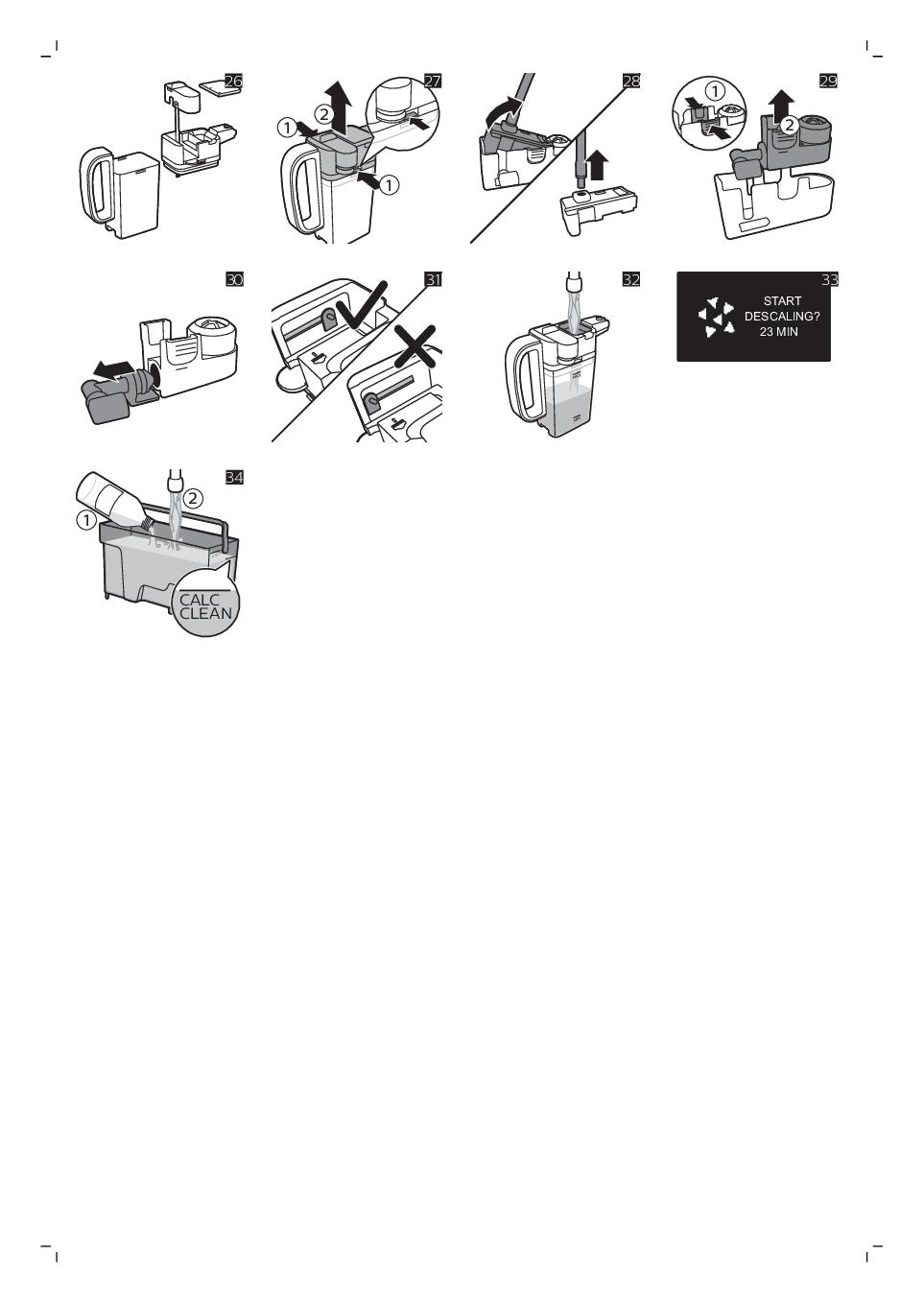 26

27
1
2
1

28

29
1
2

30

31

32

33
START
DESCALING?
23 MIN

34
1
2
CALC
CLEAN