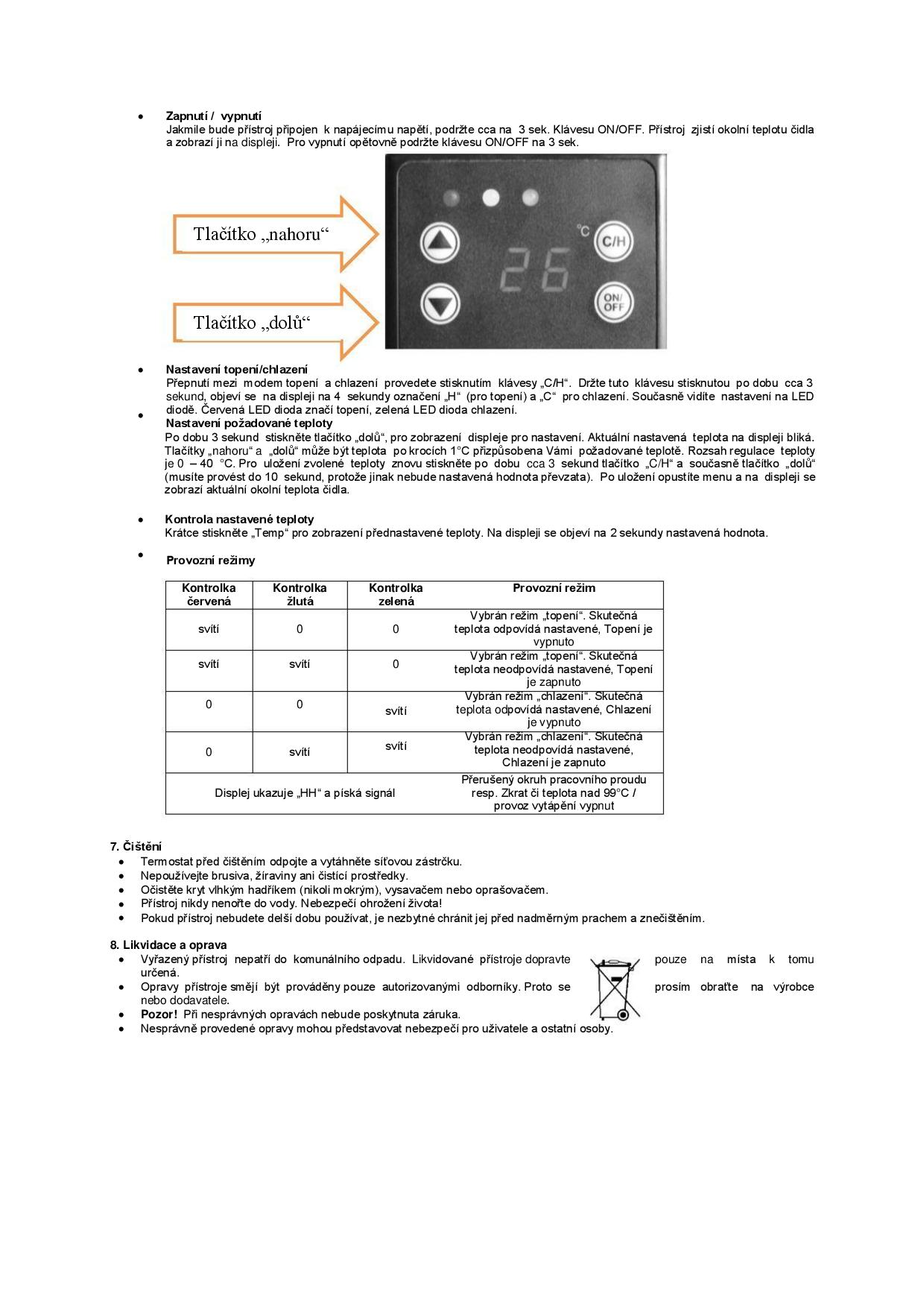 • Zapnutí / vypnutí
Jakmile bude přístroj připojen k napájecímu napětí, podržte cca na 3 sek. Klávesu ON/OFF. Přístroj zjistí okolní teplotu čidla a zobrazí ji na displeji. Pro vypnutí opětovně podržte klávesu ON/OFF na 3 sek.

Tlačítko „nahoru“

Tlačítko „dolů“

°C
C/H
26
ON/OFF

• Nastavení topení/chlazení
Přepnutí mezi modem topení a chlazení provedete stisknutím klávesy „C/H“. Držte tuto klávesu stisknutou po dobu cca 3 sekund, objeví se na displeji na 4 sekundy označení „H“ (pro topení) a „C“ pro chlazení. Současně vidíte nastavení na LED diodě. Červená LED dioda značí topení, zelená LED dioda chlazení.

• Nastavení požadované teploty
Po dobu 3 sekund stiskněte tlačítko „dolů“, pro zobrazení displeje pro nastavení. Aktuální nastavená teplota na displeji bliká. Tlačítky „nahoru“ a „dolů“ může být teplota po krocích 1°C přizpůsobena Vámi požadované teplotě. Rozsah regulace teploty je 0 – 40 °C. Pro uložení zvolené teploty znovu stiskněte po dobu cca 3 sekund tlačítko „C/H“ a současně tlačítko „dolů“ (musíte provést do 10 sekund, protože jinak nebude nastavená hodnota převzata). Po uložení opustíte menu a na displeji se zobrazí aktuální okolní teplota čidla.

• Kontrola nastavené teploty
Krátce stiskněte „Temp“ pro zobrazení přednastavené teploty. Na displeji se objeví na 2 sekundy nastavená hodnota.

• Provozní režimy

| Kontrolka červená | Kontrolka žlutá | Kontrolka zelená | Provozní režim |
|---|---|---|---|
| svítí | 0 | 0 | Vybrán režim „topení“. Skutečná teplota odpovídá nastavené, Topení je vypnuto |
| svítí | svítí | 0 | Vybrán režim „topení“. Skutečná teplota neodpovídá nastavené, Topení je zapnuto |
| 0 | 0 | svítí | Vybrán režim „chlazení“. Skutečná teplota odpovídá nastavené, Chlazení je vypnuto |
| 0 | svítí | svítí | Vybrán režim „chlazení“. Skutečná teplota neodpovídá nastavené, Chlazení je zapnuto |
| Displej ukazuje „HH“ a píská signál | | | Přerušený okruh pracovního proudu resp. Zkrat či teplota nad 99°C / provoz vytápění vypnut |

7. Čištění
• Termostat před čištěním odpojte a vytáhněte síťovou zástrčku.
• Nepoužívejte brusiva, žíraviny ani čistící prostředky.
• Očistěte kryt vlhkým hadříkem (nikoli mokrým), vysavačem nebo oprašovačem.
• Přístroj nikdy nenořte do vody. Nebezpečí ohrožení života!
• Pokud přístroj nebudete delší dobu používat, je nezbytné chránit jej před nadměrným prachem a znečištěním.

8. Likvidace a oprava
• Vyřazený přístroj nepatří do komunálního odpadu. Likvidované přístroje dopravte pouze na místa k tomu určená.
• Opravy přístroje smějí být prováděny pouze autorizovanými odborníky. Proto se prosím obraťte na výrobce nebo dodavatele.
• Pozor! Při nesprávných opravách nebude poskytnuta záruka.
• Nesprávně provedené opravy mohou představovat nebezpečí pro uživatele a ostatní osoby.