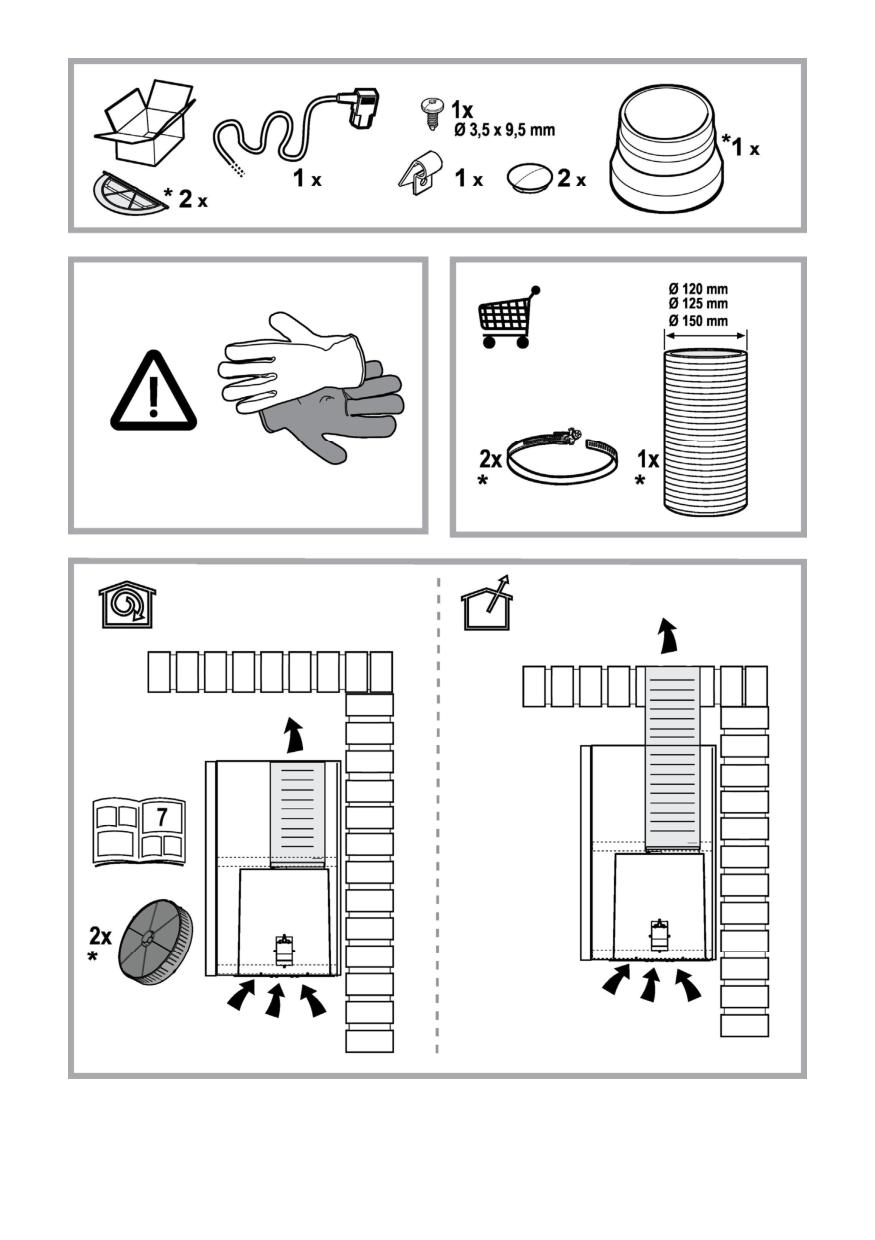 * 2 x

1 x

1x
Ø 3,5 x 9,5 mm

1 x

2 x

*1 x

Ø 120 mm
Ø 125 mm
Ø 150 mm

2x
*

1x
*

7

2x
*