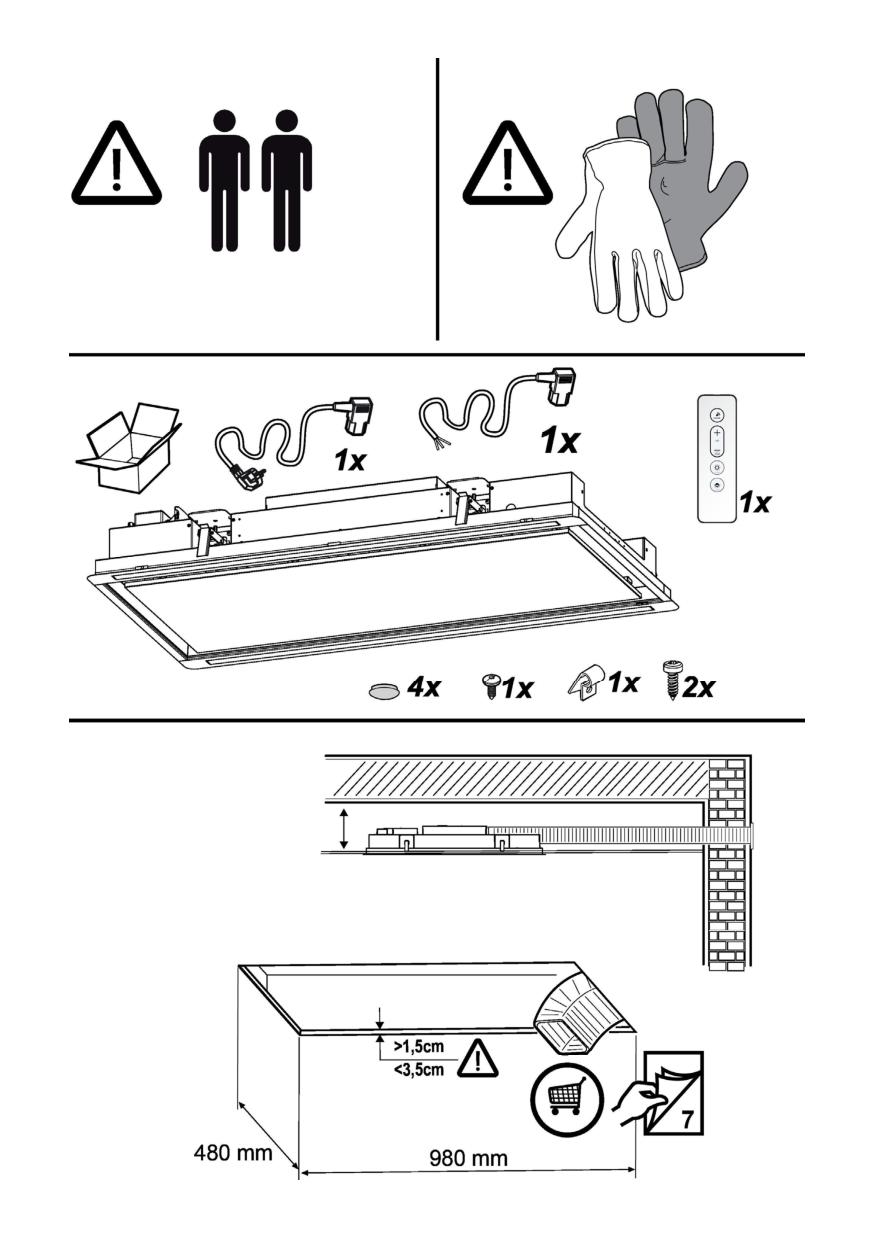 1x

1x

1x

4x
1x
1x
2x

>1,5cm
<3,5cm

7

480 mm
980 mm